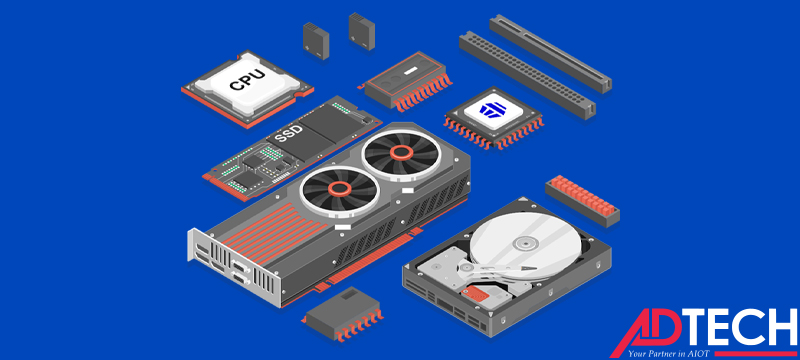 CPU
SSD
ADTECH
Your Partner in AIOT